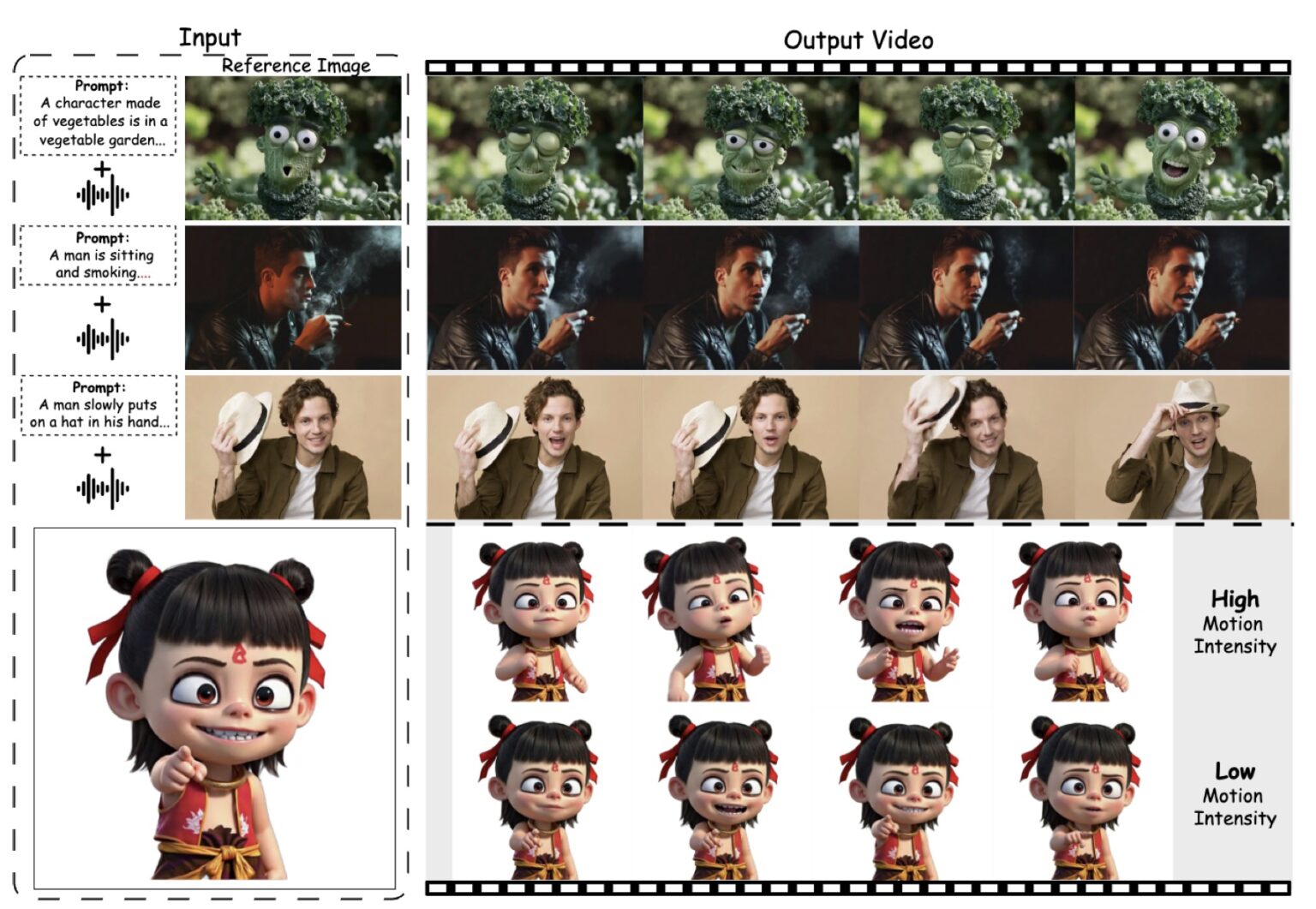 Input

Reference Image

Prompt:
A character made of vegetables is in a vegetable garden...

+

Prompt:
A man is sitting and smoking....

+

Prompt:
A man slowly puts on a hat in his hand...

+

Output Video

High
Motion
Intensity

Low
Motion
Intensity