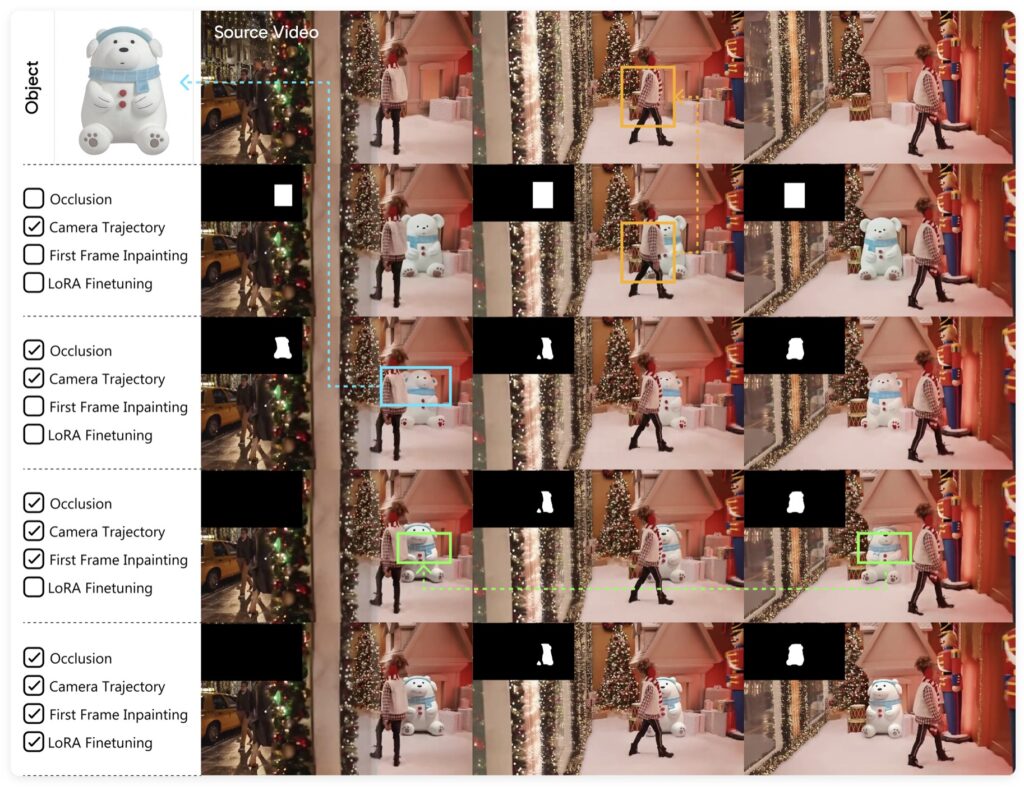 Object

Source Video

Occlusion
Camera Trajectory
First Frame Inpainting
LoRA Finetuning

Occlusion
Camera Trajectory
First Frame Inpainting
LoRA Finetuning

Occlusion
Camera Trajectory
First Frame Inpainting
LoRA Finetuning

Occlusion
Camera Trajectory
First Frame Inpainting
LoRA Finetuning